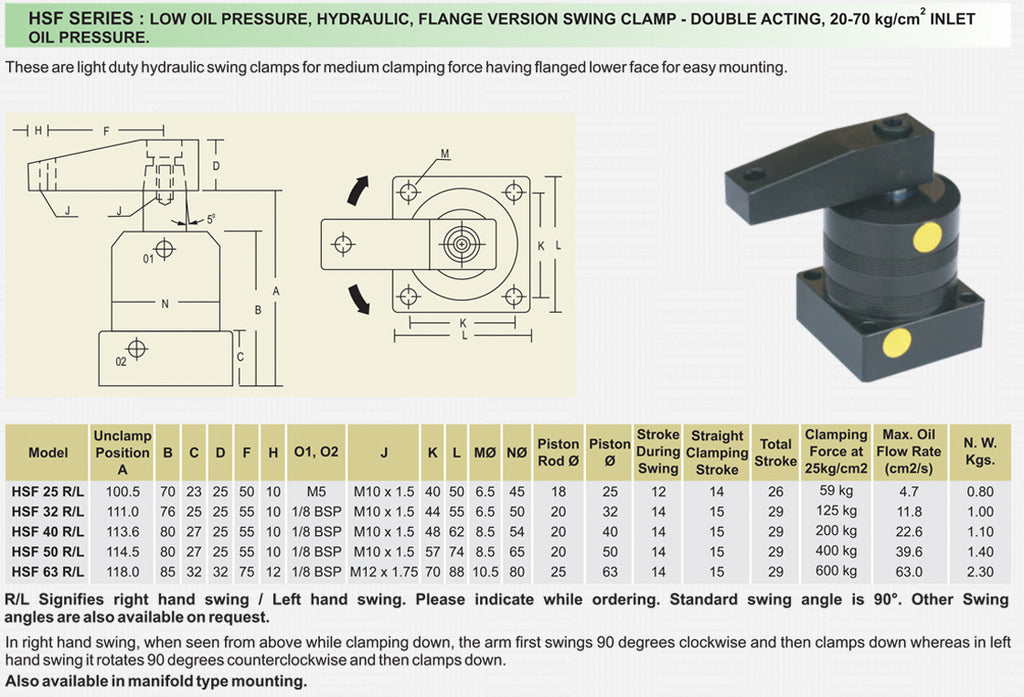 HSF SERIES : LOW OIL PRESSURE, HYDRAULIC, FLANGE VERSION SWING CLAMP - DOUBLE ACTING, 20-70 kg/cm$^2$ INLET OIL PRESSURE.

These are light duty hydraulic swing clamps for medium clamping force having flanged lower face for easy mounting.

H F D J J 5° 01 N B A 02 C M K L K L

| Model | Unclamp Position A | B | C | D | F | H | O1, O2 | J | K | L | MØ | NØ | Piston Rod Ø | Piston Ø | Stroke During Swing | Straight Clamping Stroke | Total Stroke | Clamping Force at 25kg/cm2 | Max. Oil Flow Rate (cm2/s) | N. W. Kgs. |
|---|---|---|---|---|---|---|---|---|---|---|---|---|---|---|---|---|---|---|---|---|
| HSF 25 R/L | 100.5 | 70 | 23 | 25 | 50 | 10 | M5 | M10 x 1.5 | 40 | 50 | 6.5 | 45 | 18 | 25 | 12 | 14 | 26 | 59 kg | 4.7 | 0.80 |
| HSF 32 R/L | 111.0 | 76 | 25 | 25 | 55 | 10 | 1/8 BSP | M10 x 1.5 | 44 | 55 | 6.5 | 50 | 20 | 32 | 14 | 15 | 29 | 125 kg | 11.8 | 1.00 |
| HSF 40 R/L | 113.6 | 80 | 27 | 25 | 55 | 10 | 1/8 BSP | M10 x 1.5 | 48 | 62 | 8.5 | 54 | 20 | 40 | 14 | 15 | 29 | 200 kg | 22.6 | 1.10 |
| HSF 50 R/L | 114.5 | 80 | 27 | 25 | 55 | 10 | 1/8 BSP | M10 x 1.5 | 57 | 74 | 8.5 | 65 | 20 | 50 | 14 | 15 | 29 | 400 kg | 39.6 | 1.40 |
| HSF 63 R/L | 118.0 | 85 | 32 | 32 | 75 | 12 | 1/8 BSP | M12 x 1.75 | 70 | 88 | 10.5 | 80 | 25 | 63 | 14 | 15 | 29 | 600 kg | 63.0 | 2.30 |

R/L Signifies right hand swing / Left hand swing. Please indicate while ordering. Standard swing angle is 90°. Other Swing angles are also available on request.

In right hand swing, when seen from above while clamping down, the arm first swings 90 degrees clockwise and then clamps down whereas in left hand swing it rotates 90 degrees counterclockwise and then clamps down.

Also available in manifold type mounting.