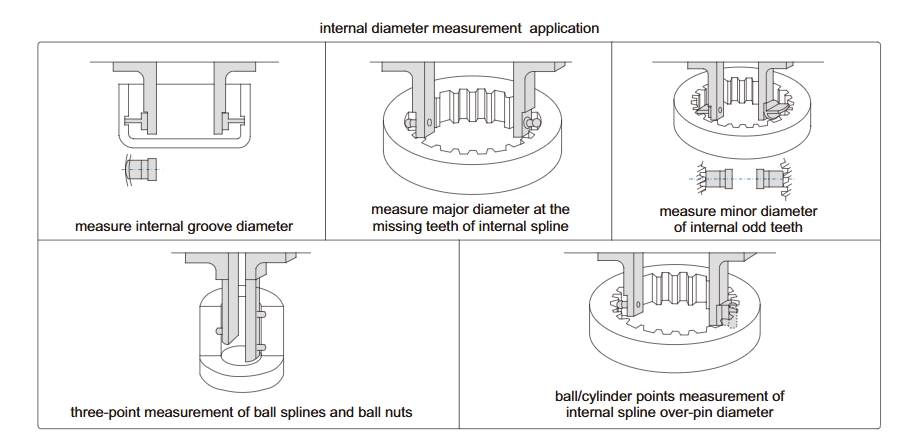 internal diameter measurement application

measure internal groove diameter

measure major diameter at the missing teeth of internal spline

measure minor diameter of internal odd teeth

three-point measurement of ball splines and ball nuts

ball/cylinder points measurement of internal spline over-pin diameter