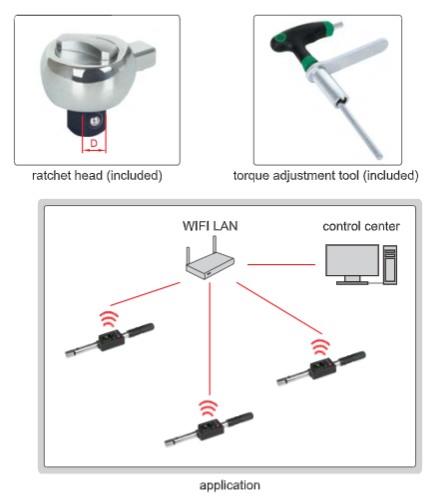 D

ratchet head (included)

torque adjustment tool (included)

WIFI LAN

control center

application