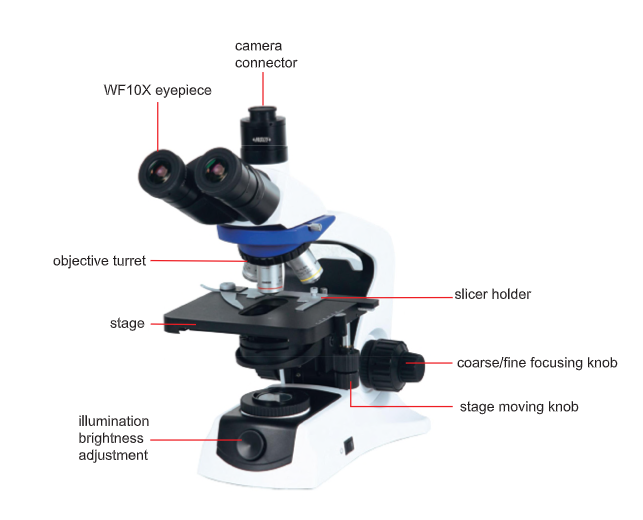 camera connector

WF10X eyepiece

objective turret

slicer holder

stage

coarse/fine focusing knob

stage moving knob

illumination brightness adjustment