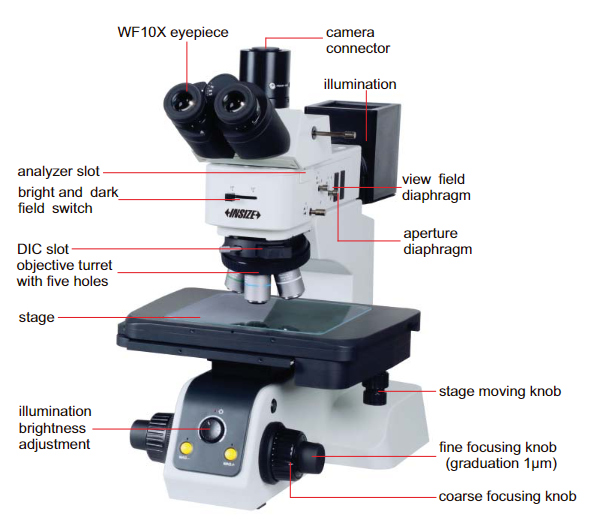 WF10X eyepiece

camera connector

illumination

analyzer slot

bright and dark field switch

view field diaphragm

INSIZE

aperture diaphragm

DIC slot

objective turret with five holes

stage

stage moving knob

illumination brightness adjustment

fine focusing knob (graduation 1μm)

coarse focusing knob